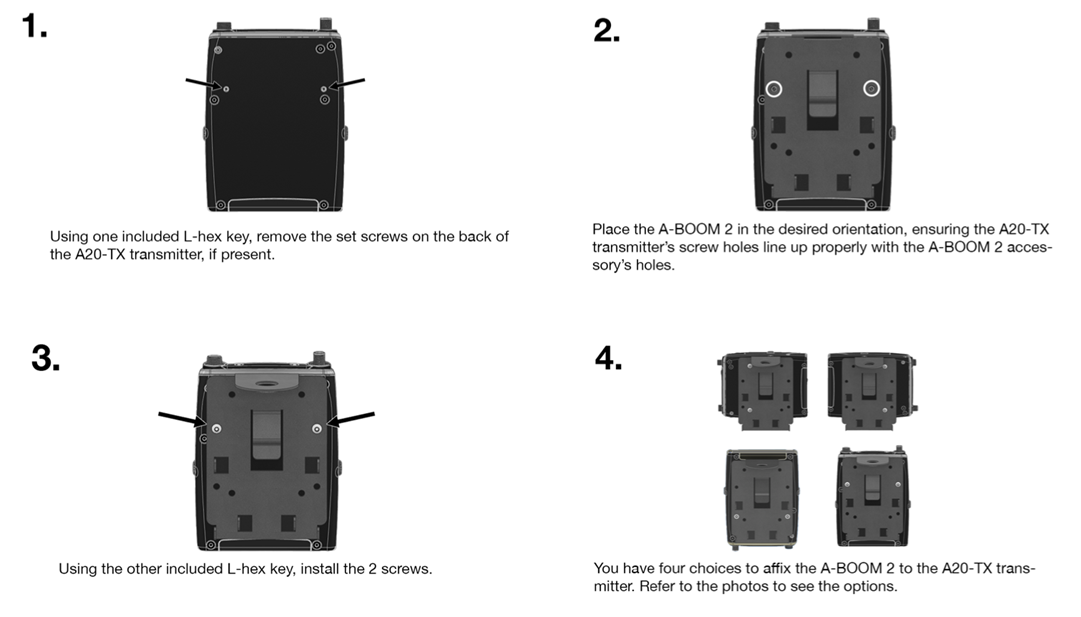 1.

Using one included L-hex key, remove the set screws on the back of the A20-TX transmitter, if present.

2.

Place the A-BOOM 2 in the desired orientation, ensuring the A20-TX transmitter's screw holes line up properly with the A-BOOM 2 accessory's holes.

3.

Using the other included L-hex key, install the 2 screws.

4.

You have four choices to affix the A-BOOM 2 to the A20-TX transmitter. Refer to the photos to see the options.